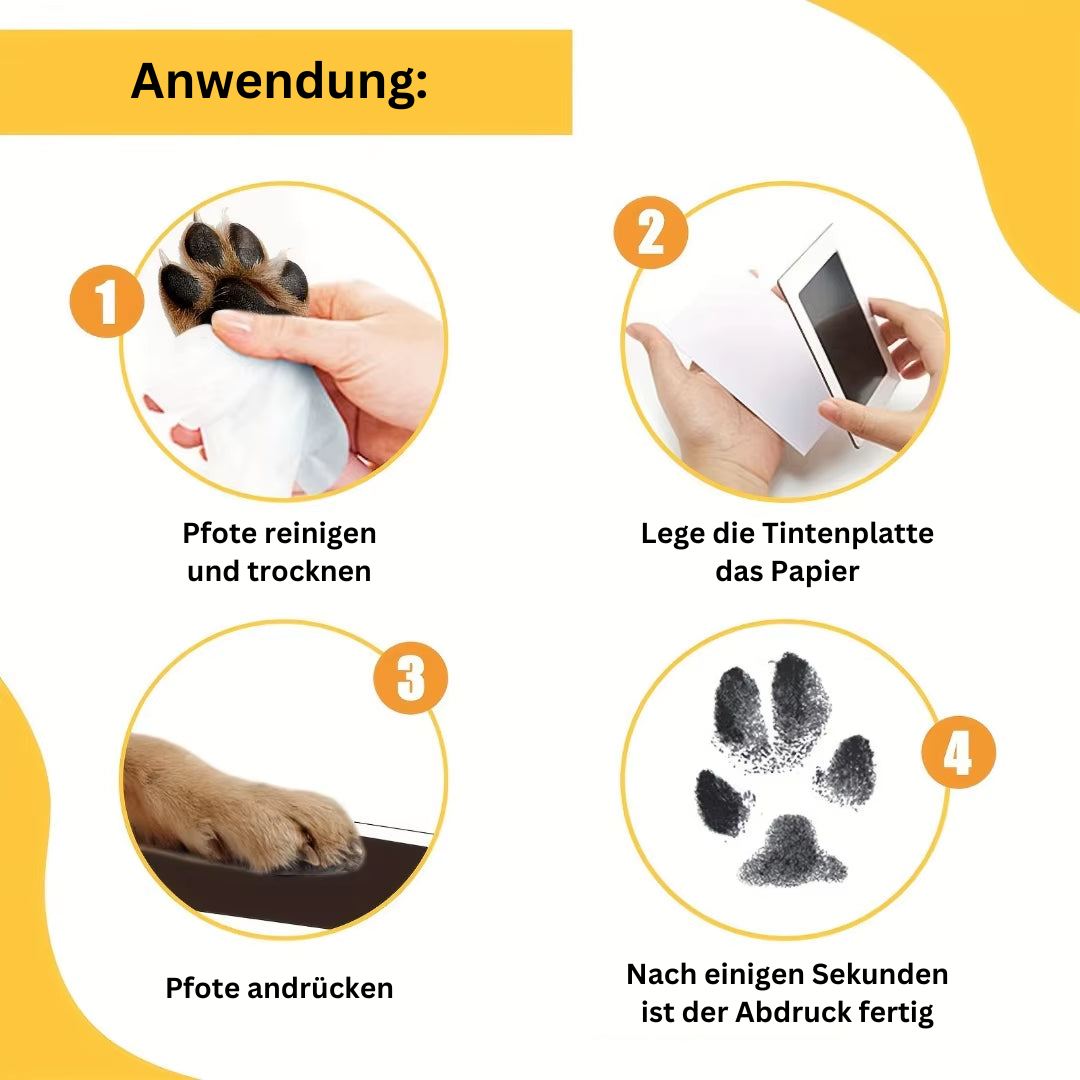 Anwendung:

1

Pfote reinigen und trocknen

2

Lege die Tintenplatte das Papier

3

Pfote andrücken

4

Nach einigen Sekunden ist der Abdruck fertig