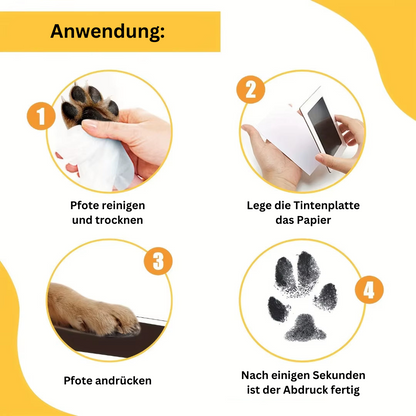 Anwendung:

1

Pfote reinigen und trocknen

2

Lege die Tintenplatte das Papier

3

Pfote andrücken

4

Nach einigen Sekunden ist der Abdruck fertig